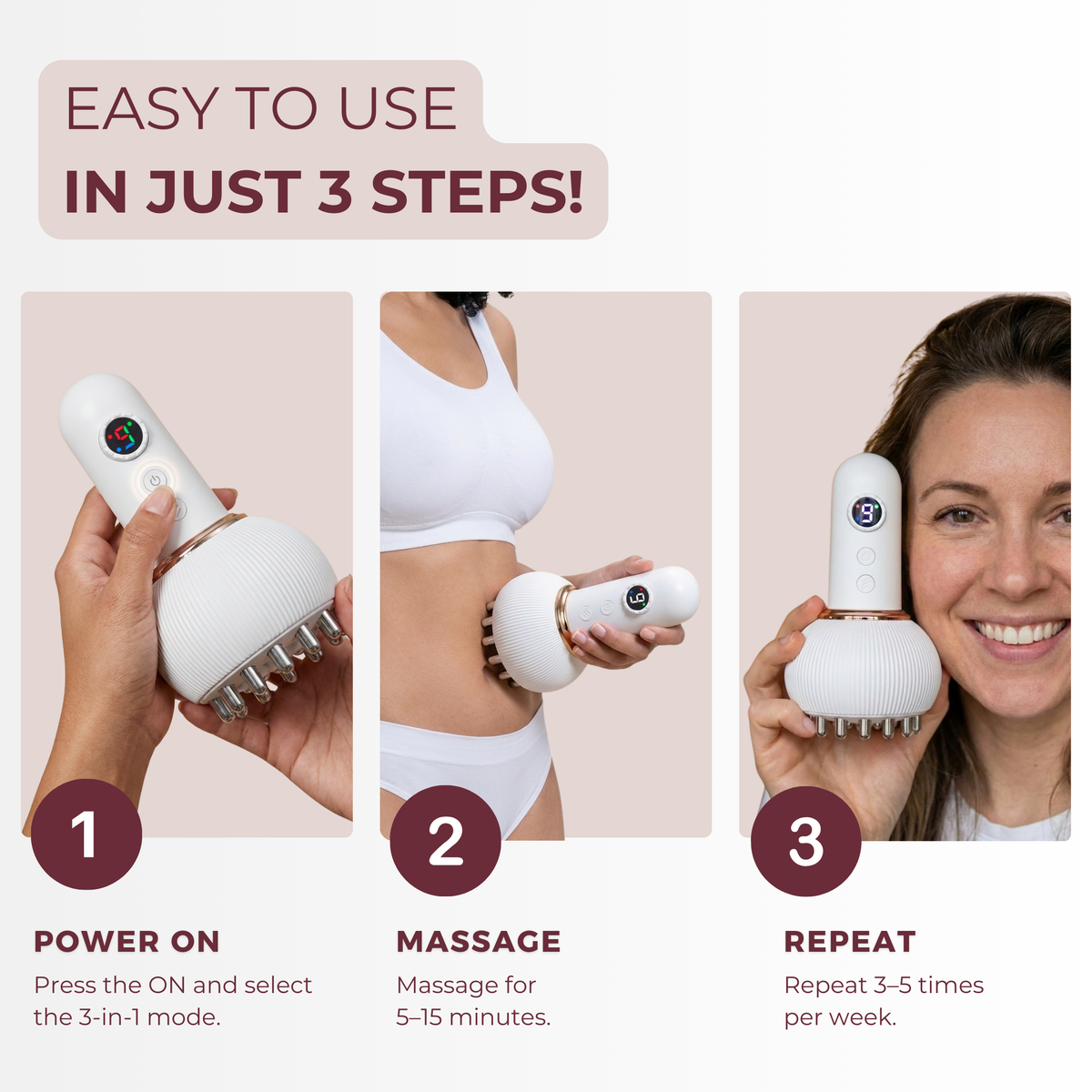 EASY TO USE
IN JUST 3 STEPS!

1

POWER ON
Press the ON and select the 3-in-1 mode.

2

MASSAGE
Massage for 5–15 minutes.

3

REPEAT
Repeat 3–5 times per week.